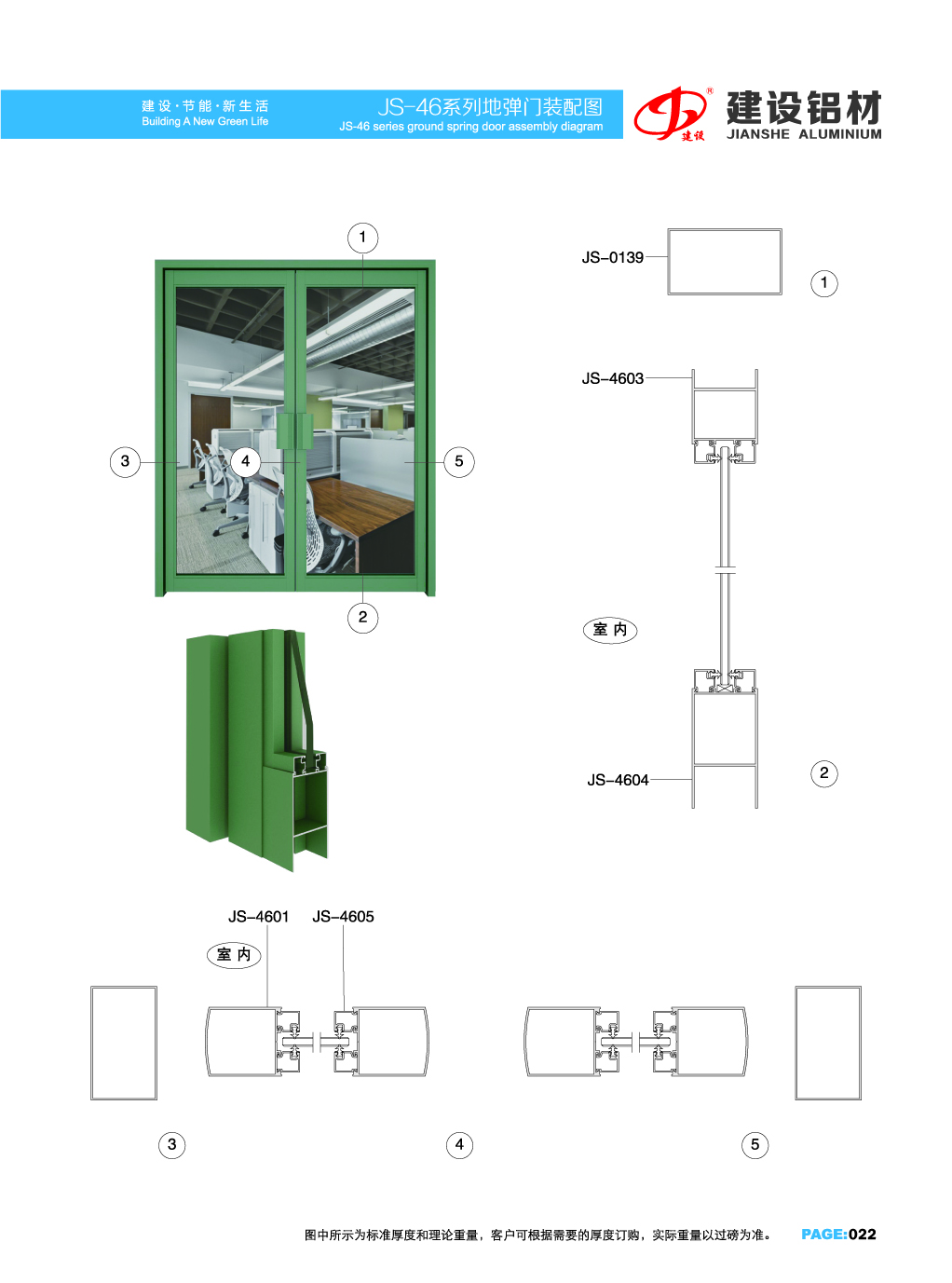 建设·节能·新生活
Building A New Green Life

JS-46系列地弹门装配图
JS-46 series ground spring door assembly diagram

建设
建设铝材
JIANSHE ALUMINIUM

1

3

4

5

2

JS-0139

1

JS-4603

室内

JS-4604

2

JS-4601 JS-4605

室内

3

4

5

图中所示为标准厚度和理论重量，客户可根据需要的厚度订购，实际重量以过磅为准。 PAGE:022